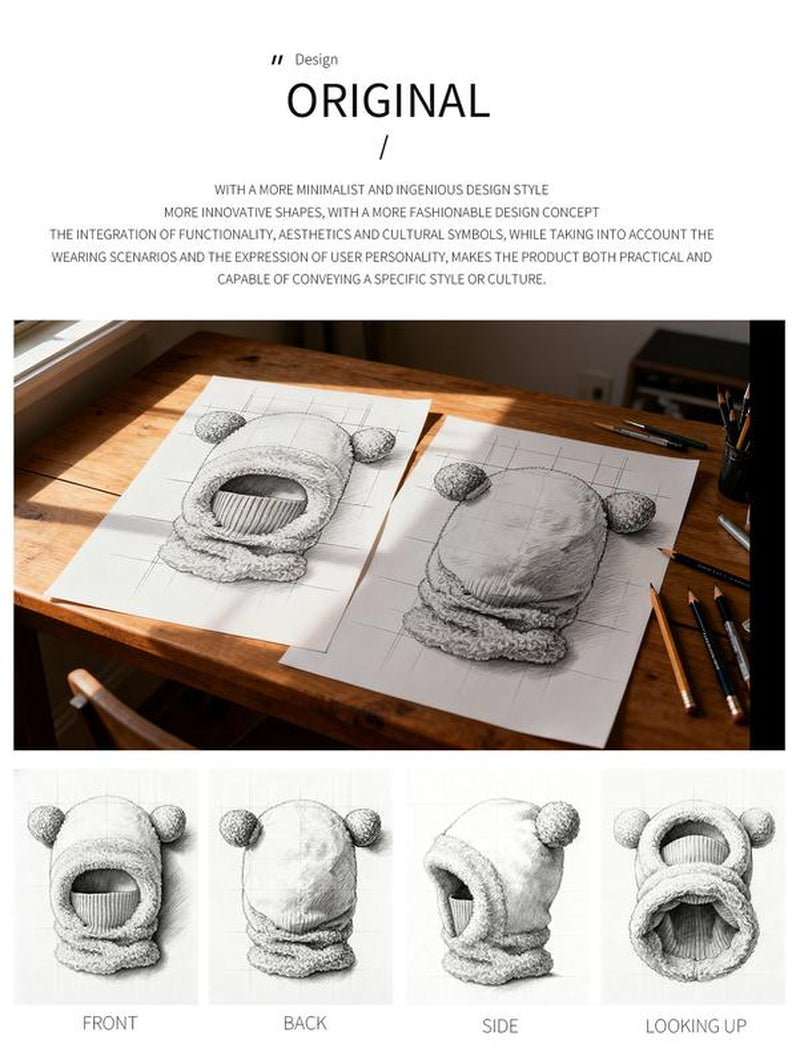 " Design

ORIGINAL

/

WITH A MORE MINIMALIST AND INGENIOUS DESIGN STYLE
MORE INNOVATIVE SHAPES, WITH A MORE FASHIONABLE DESIGN CONCEPT
THE INTEGRATION OF FUNCTIONALITY, AESTHETICS AND CULTURAL SYMBOLS, WHILE TAKING INTO ACCOUNT THE WEARING SCENARIOS AND THE EXPRESSION OF USER PERSONALITY, MAKES THE PRODUCT BOTH PRACTICAL AND CAPABLE OF CONVEYING A SPECIFIC STYLE OR CULTURE.

FRONT

BACK

SIDE

LOOKING UP